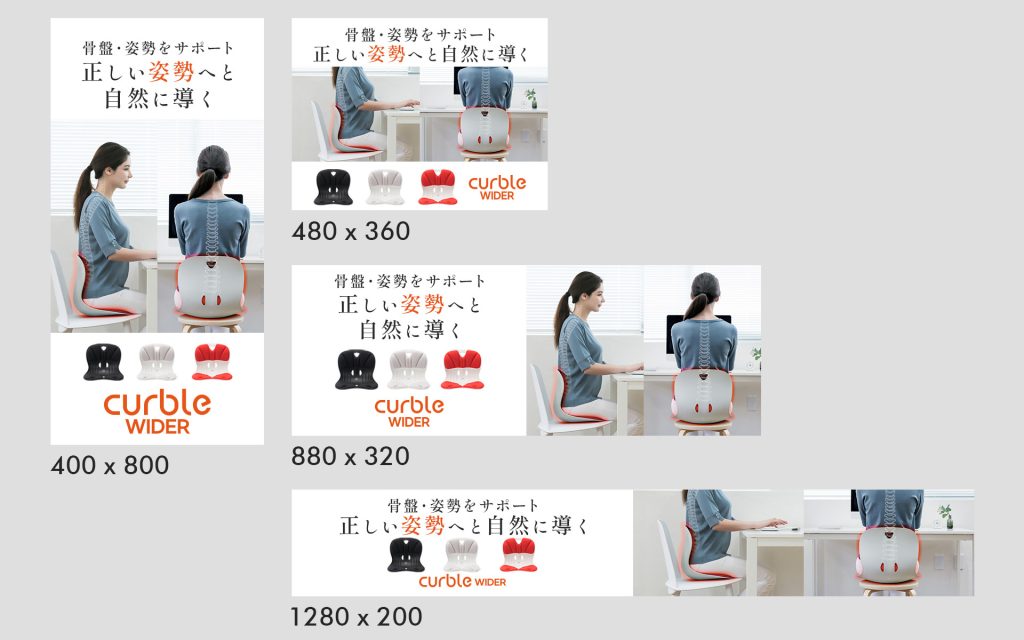 骨盤・姿勢をサポート
正しい姿勢へと
自然に導く

curble
WIDER

400 x 800

骨盤・姿勢をサポート
正しい姿勢へと自然に導く

curble
WIDER

480 x 360

骨盤・姿勢をサポート
正しい姿勢へと
自然に導く

curble
WIDER

880 x 320

骨盤・姿勢をサポート
正しい姿勢へと自然に導く

curble WIDER

1280 x 200